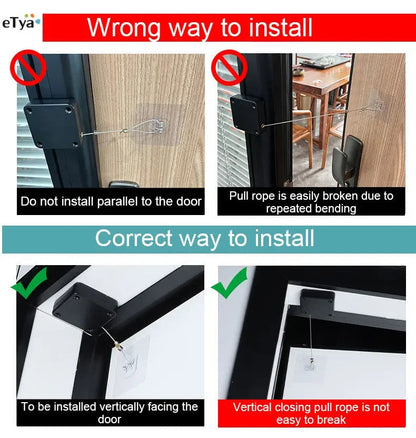 eTya

Wrong way to install

Do not install parallel to the door

Pull rope is easily broken due to repeated bending

Correct way to install

To be installed vertically facing the door

Vertical closing pull rope is not easy to break