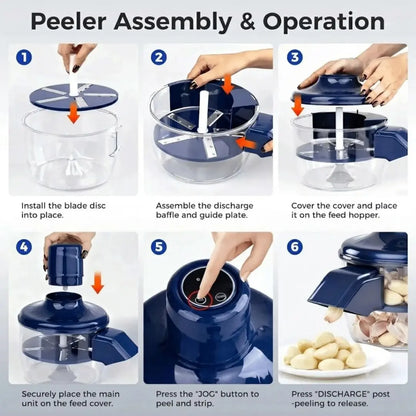 Peeler Assembly & Operation

1

Install the blade disc into place.

2

Assemble the discharge baffle and guide plate.

3

Cover the cover and place it on the feed hopper.

4

Securely place the main unit on the feed cover.

5

Press the "JOG" button to peel and strip.

6

Press "DISCHARGE" post -peeling to release.